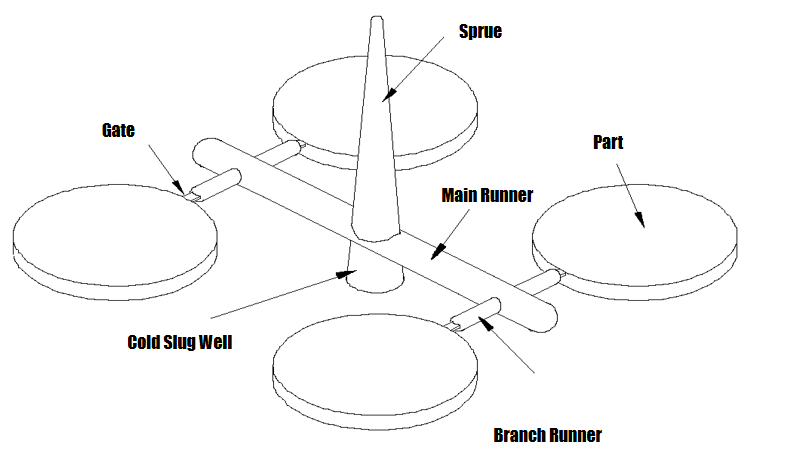 Sprue

Gate

Part

Main Runner

Cold Slug Well

Branch Runner